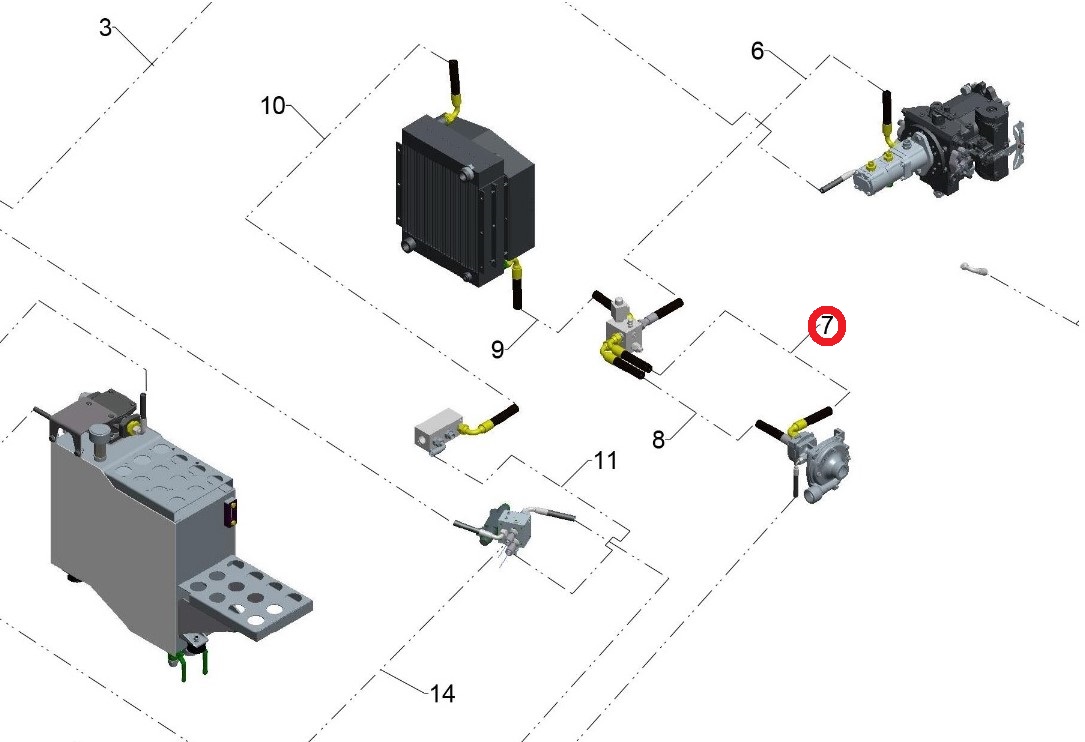 3

10

6

9

7

8

11

14