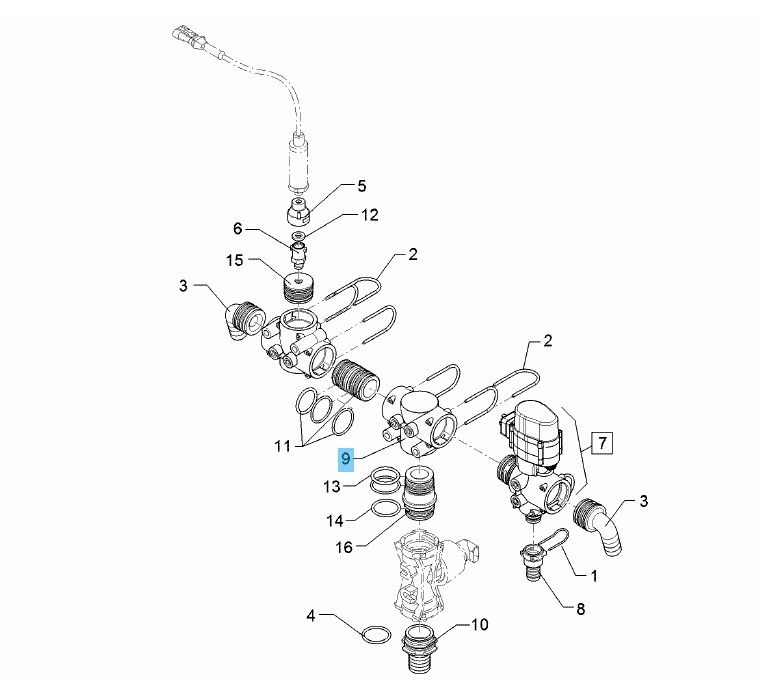 5
12
6
15
2
3
2
11
9
7
13
3
14
16
1
8
4
10